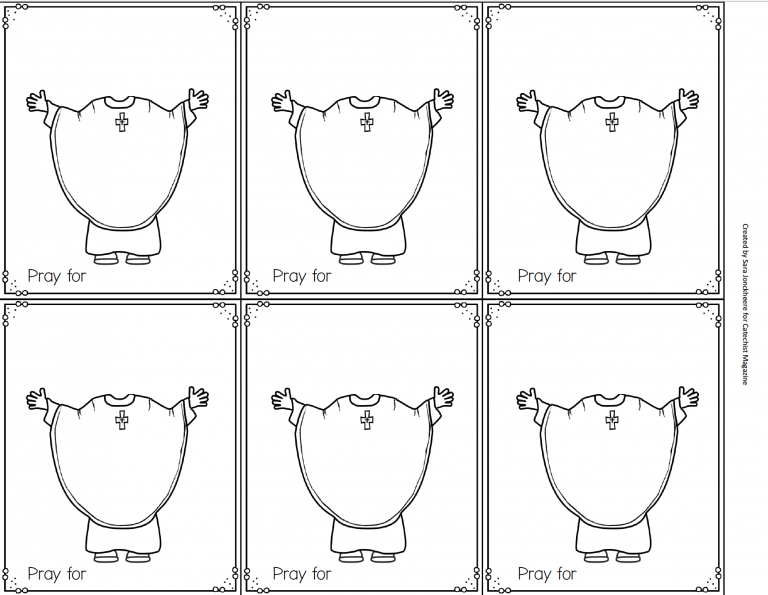 Pray for

Pray for

Pray for

Pray for

Pray for

Pray for

Created by Sara Jonckheere for Catechist Magazine