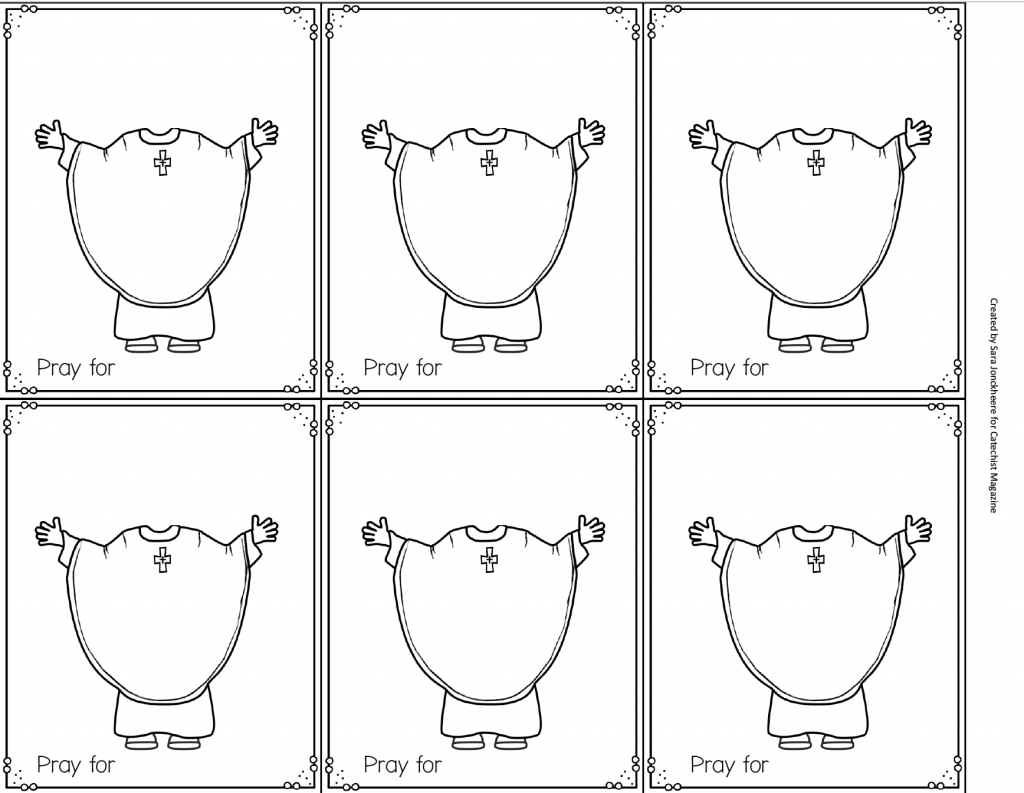 Pray for

Pray for

Pray for

Pray for

Pray for

Pray for

Created by Sara Jonckheere for Catechist Magazine